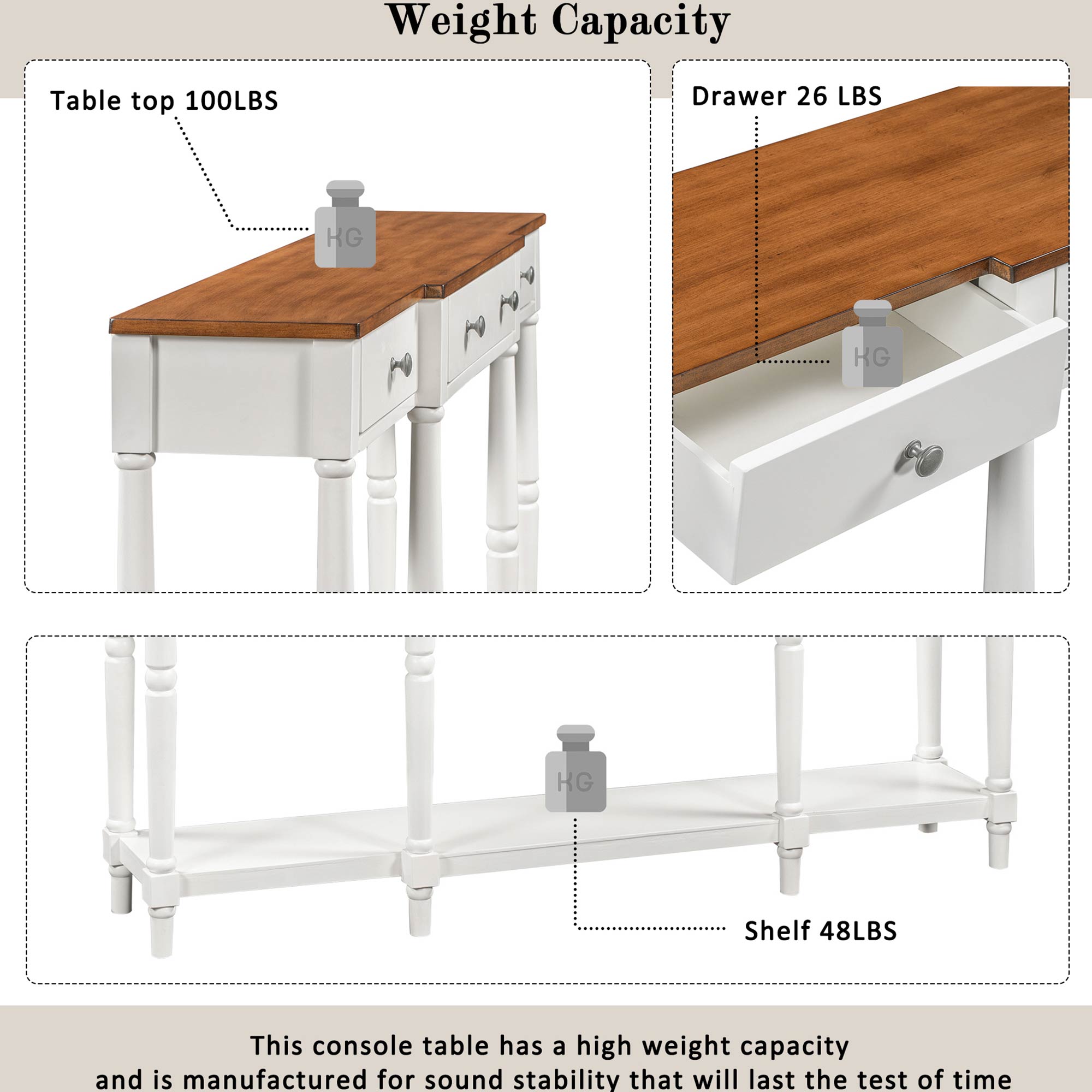 Weight Capacity

Table top 100LBS

KG

Drawer 26 LBS

KG

KG

Shelf 48LBS

This console table has a high weight capacity and is manufactured for sound stability that will last the test of time