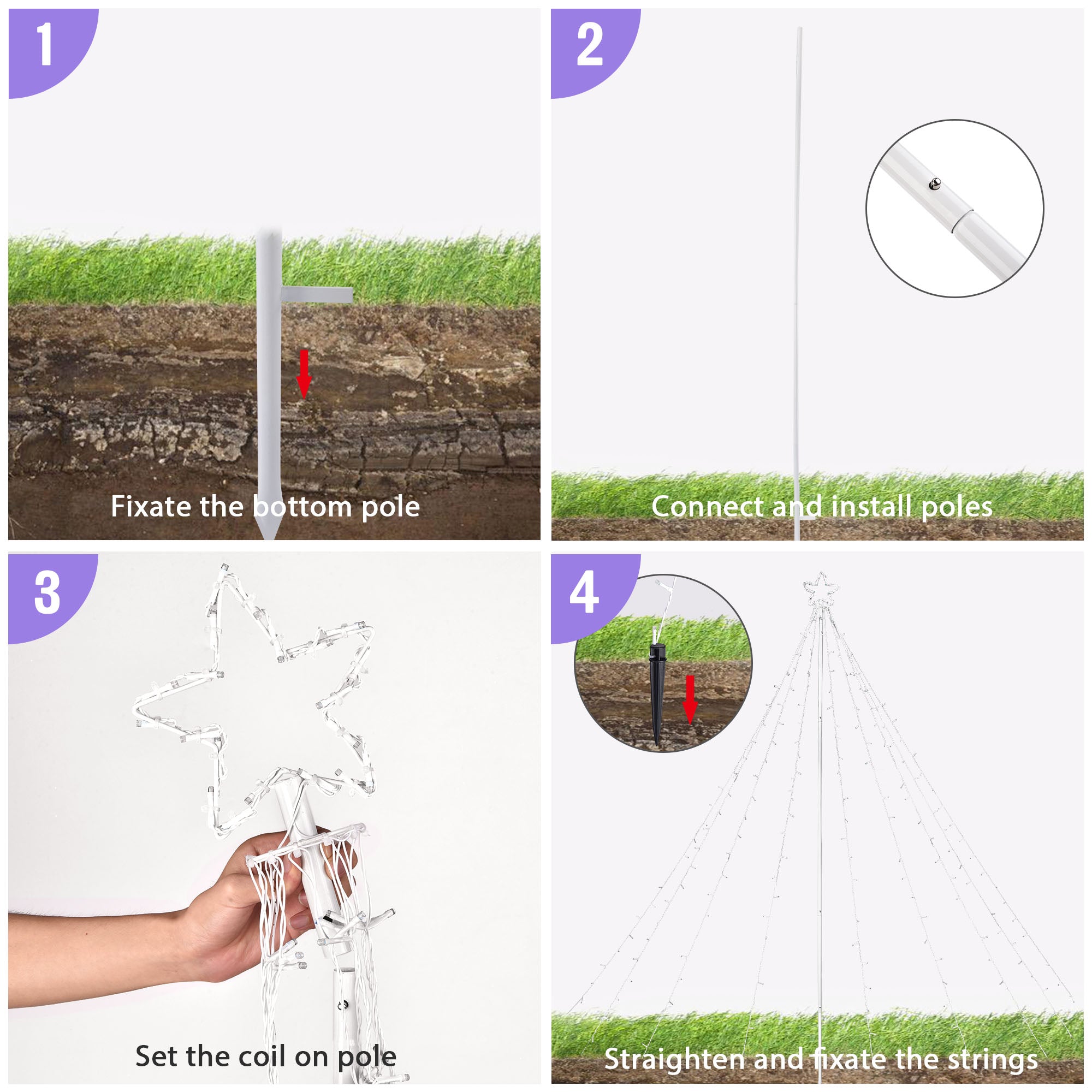 1

Fixate the bottom pole

2

Connect and install poles

3

Set the coil on pole

4

Straighten and fixate the strings