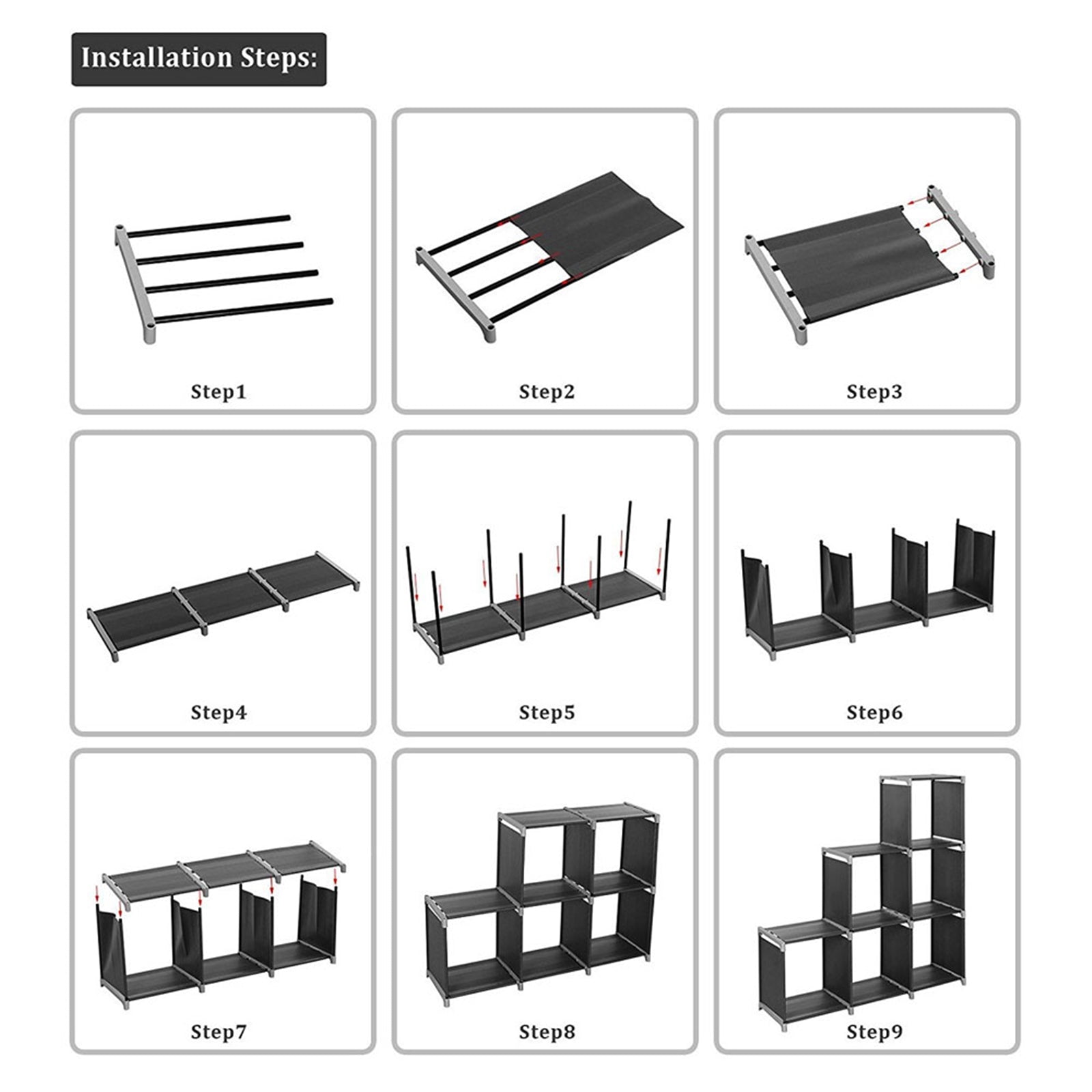 Installation Steps:

Step1

Step2

Step3

Step4

Step5

Step6

Step7

Step8

Step9