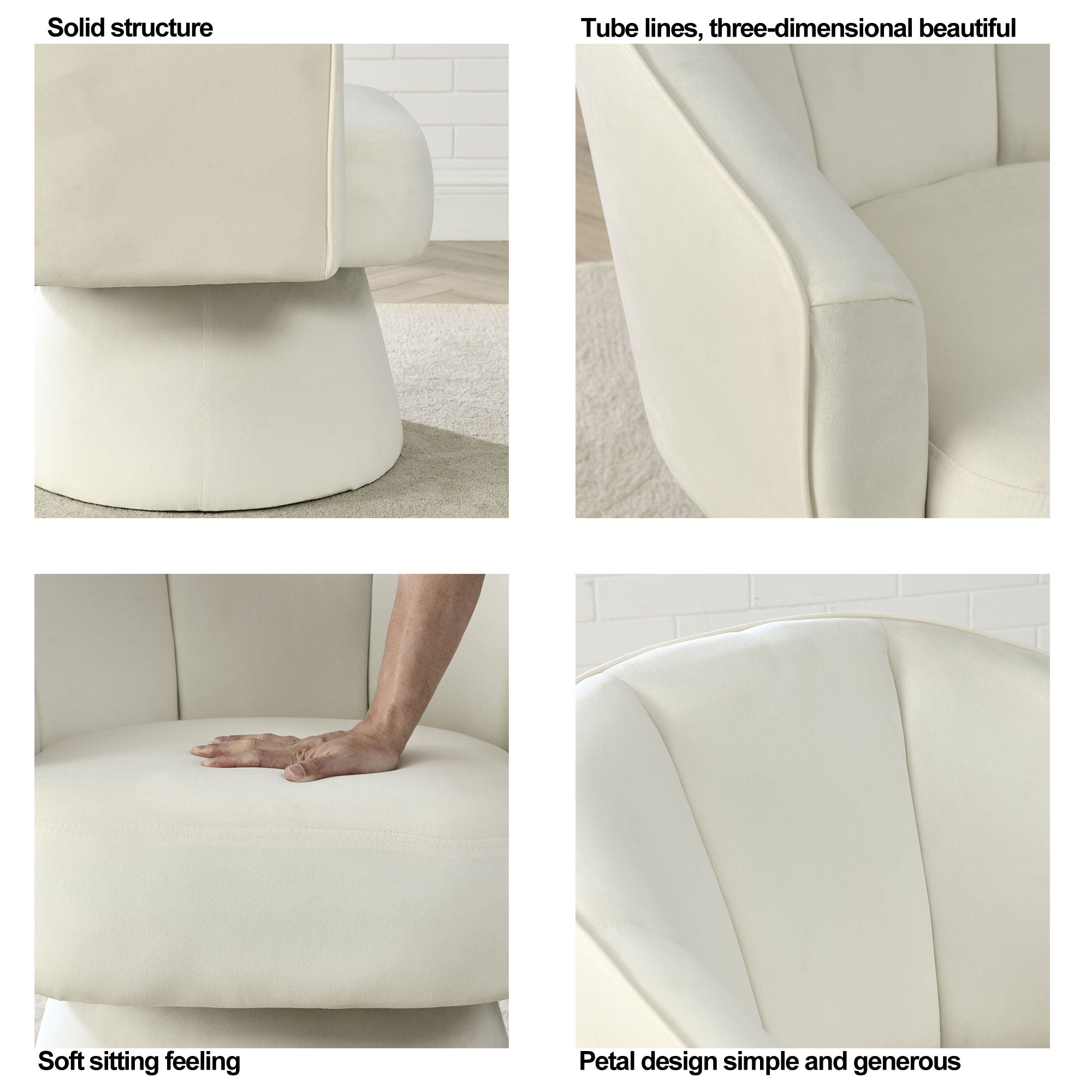 Solid structure

Tube lines, three-dimensional beautiful

Soft sitting feeling

Petal design simple and generous