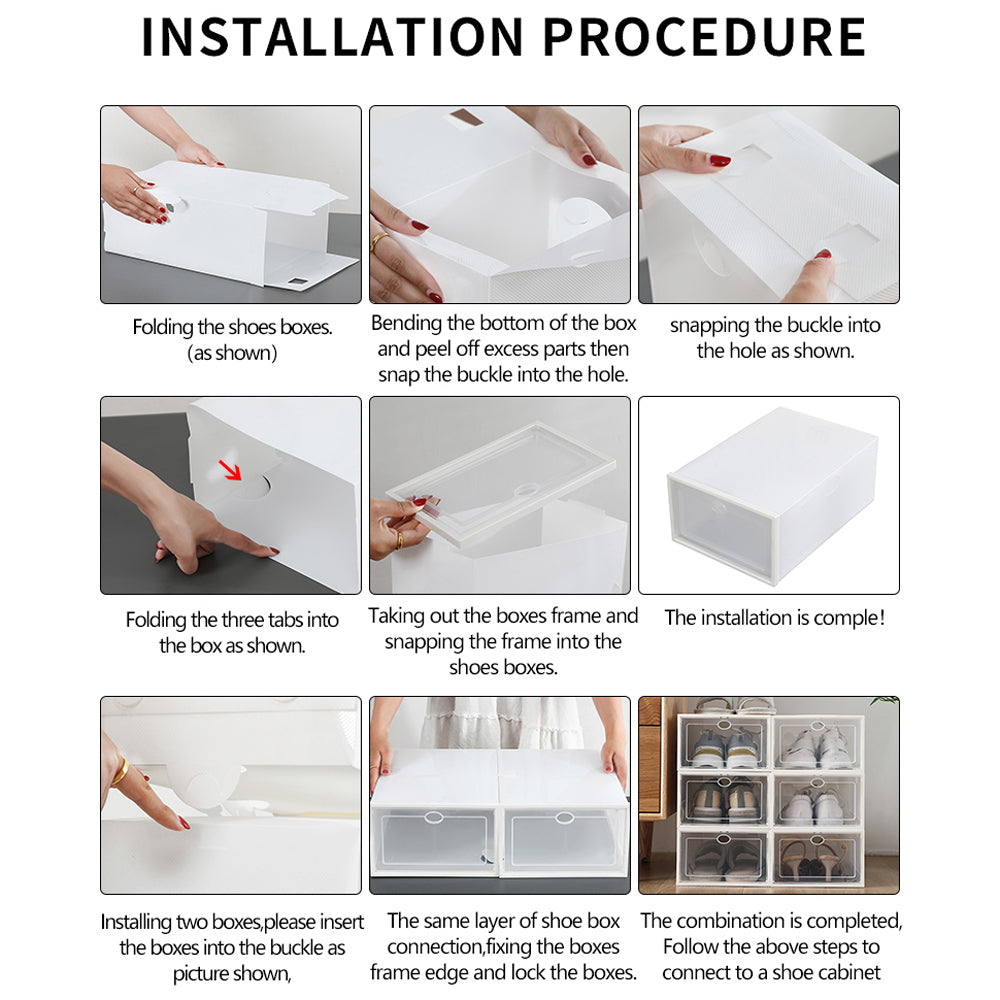 INSTALLATION PROCEDURE

Folding the shoes boxes. (as shown)

Bending the bottom of the box and peel off excess parts then snap the buckle into the hole.

snapping the buckle into the hole as shown.

Folding the three tabs into the box as shown.

Taking out the boxes frame and snapping the frame into the shoes boxes.

The installation is comple!

Installing two boxes,please insert the boxes into the buckle as picture shown,

The same layer of shoe box connection,fixing the boxes frame edge and lock the boxes.

The combination is completed, Follow the above steps to connect to a shoe cabinet