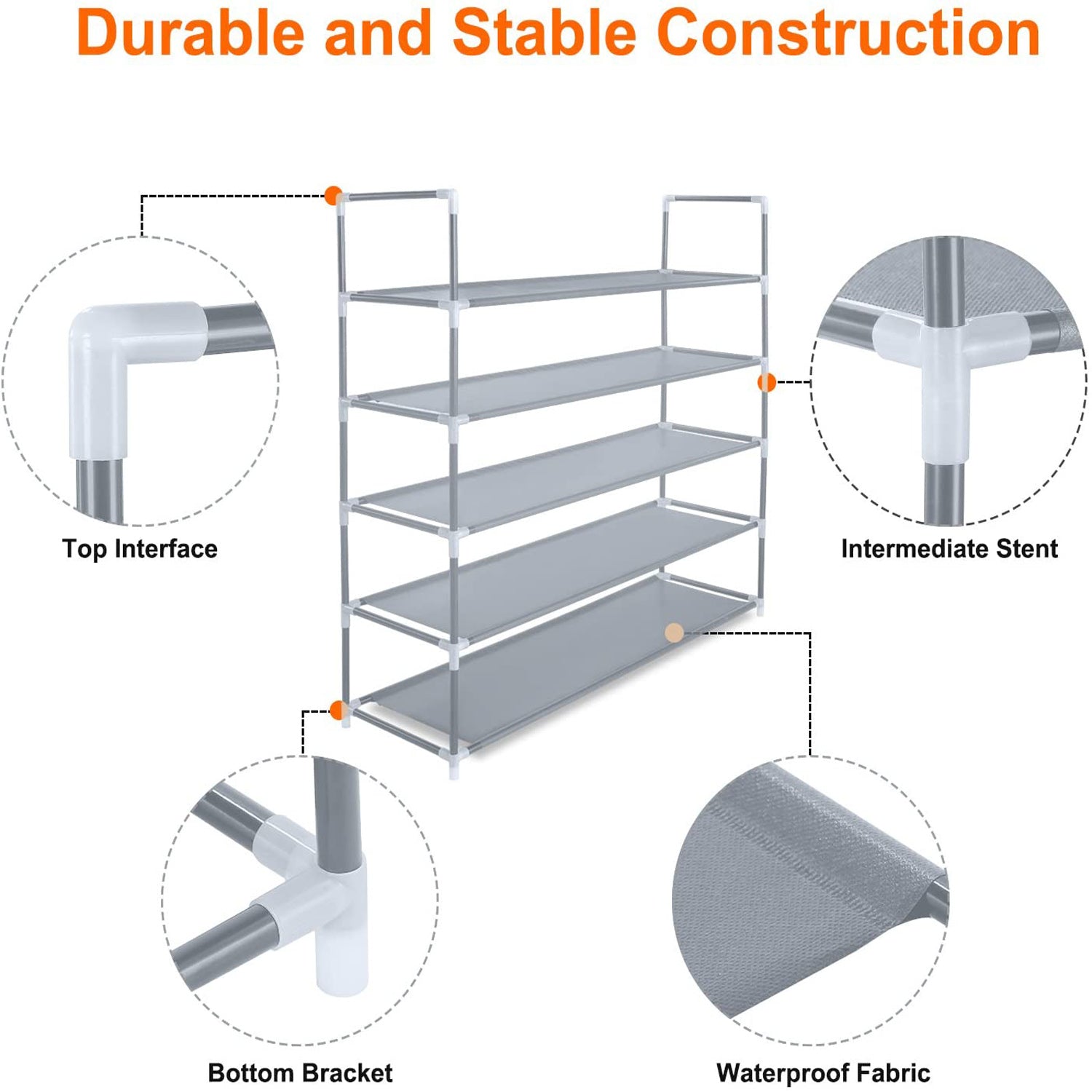 Durable and Stable Construction

Top Interface

Intermediate Stent

Bottom Bracket

Waterproof Fabric