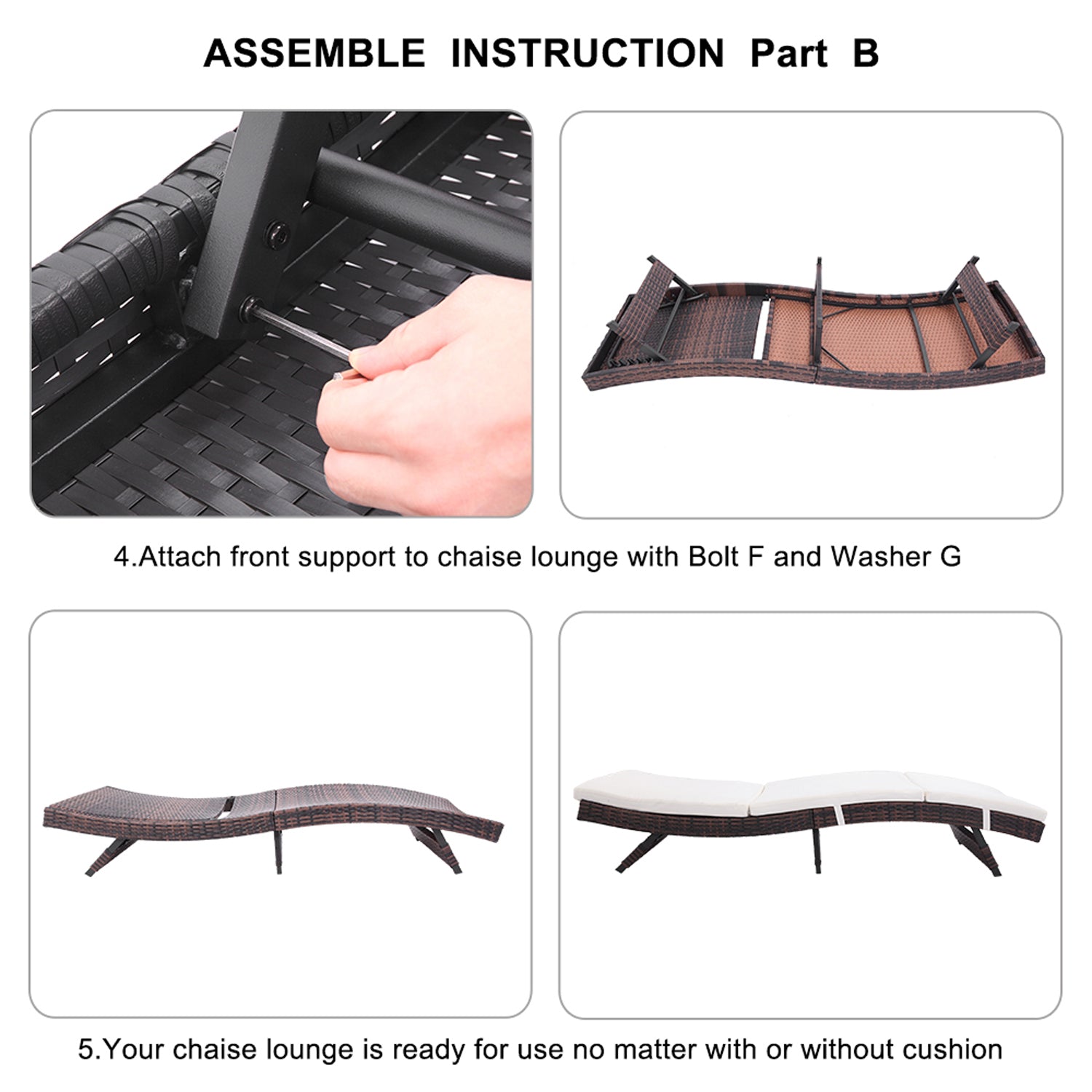 ASSEMBLE INSTRUCTION Part B

4.Attach front support to chaise lounge with Bolt F and Washer G

5.Your chaise lounge is ready for use no matter with or without cushion