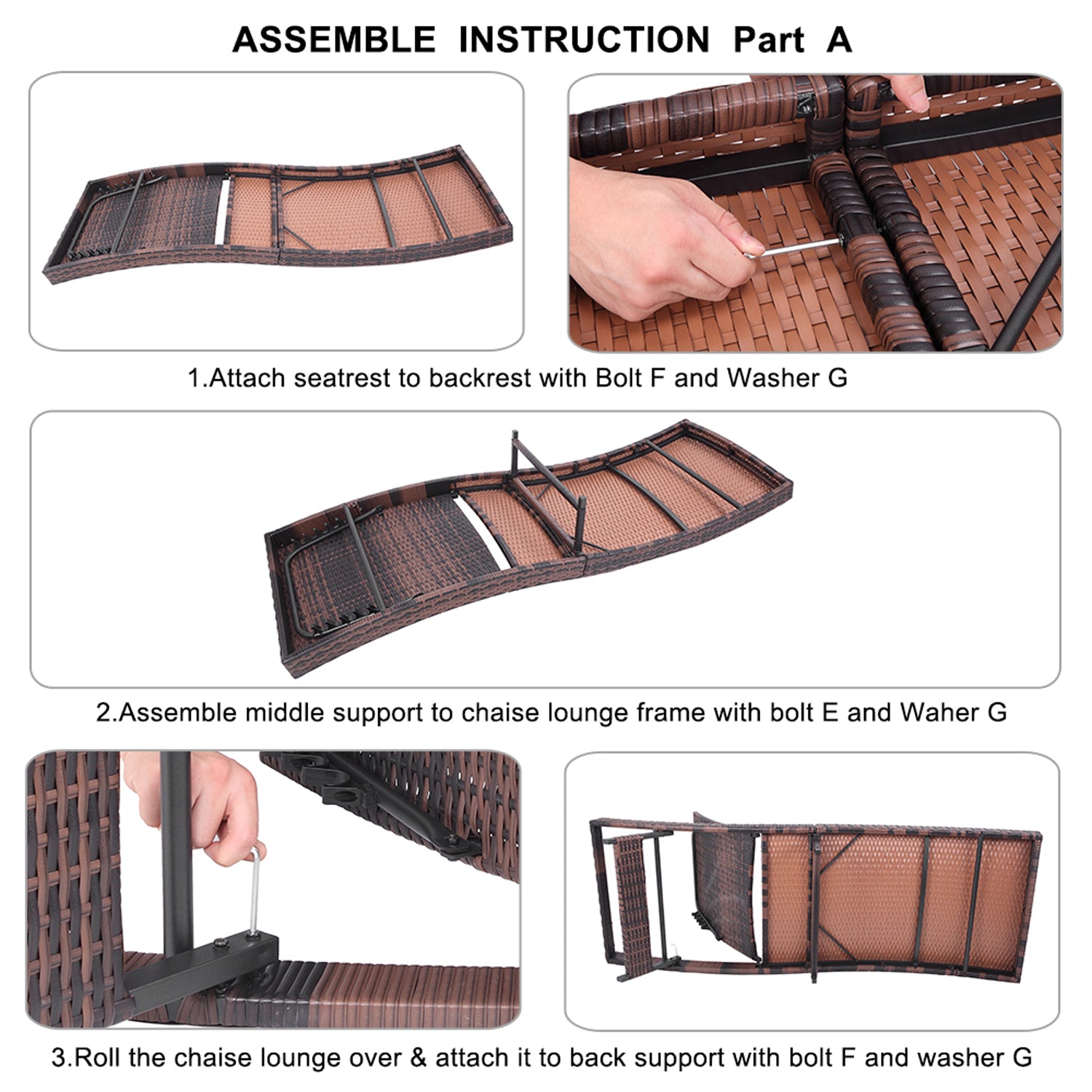 ASSEMBLE INSTRUCTION Part A

1.Attach seatrest to backrest with Bolt F and Washer G

2.Assemble middle support to chaise lounge frame with bolt E and Waher G

3.Roll the chaise lounge over & attach it to back support with bolt F and washer G