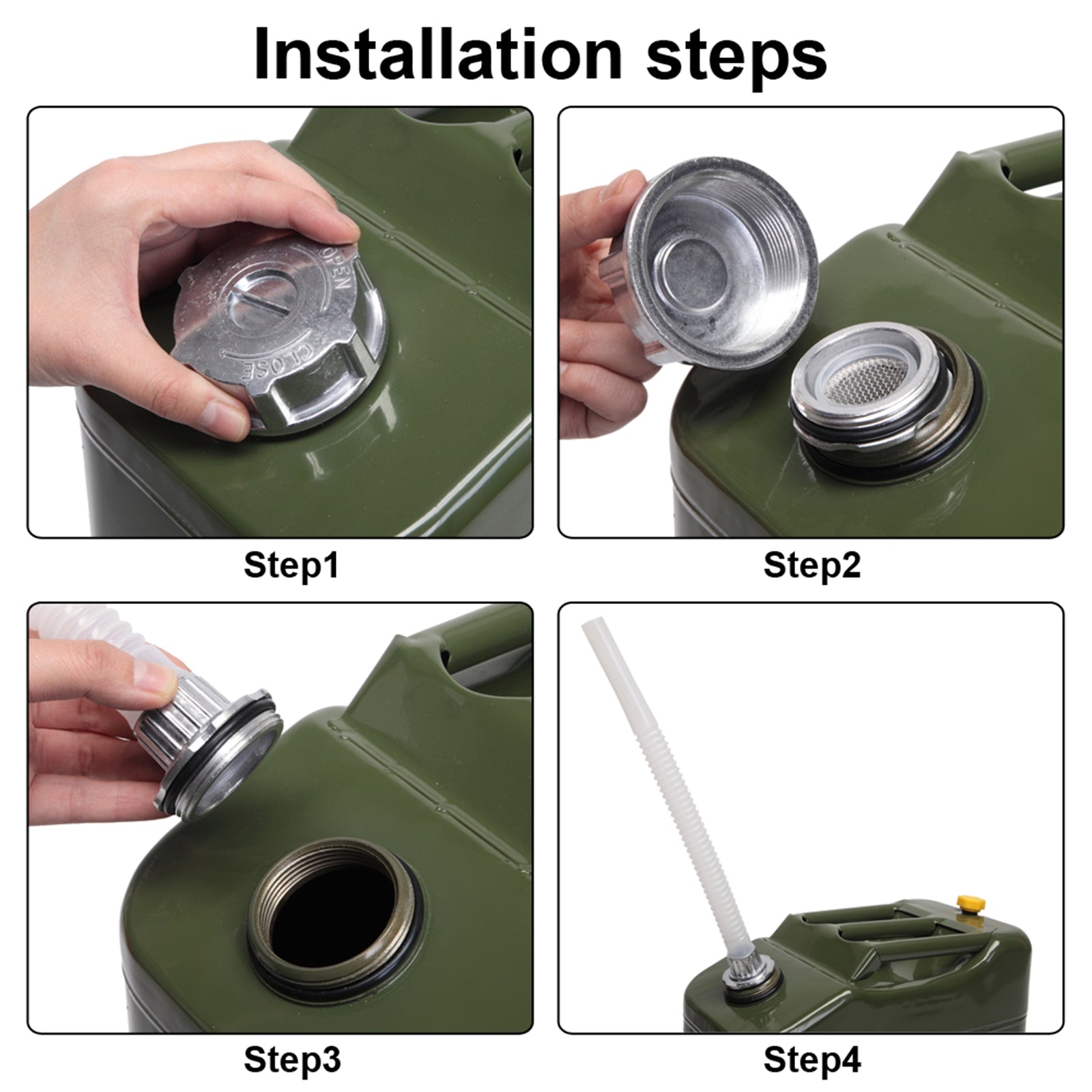 Installation steps

OPEN
CLOSE

Step1

Step2

Step3

Step4